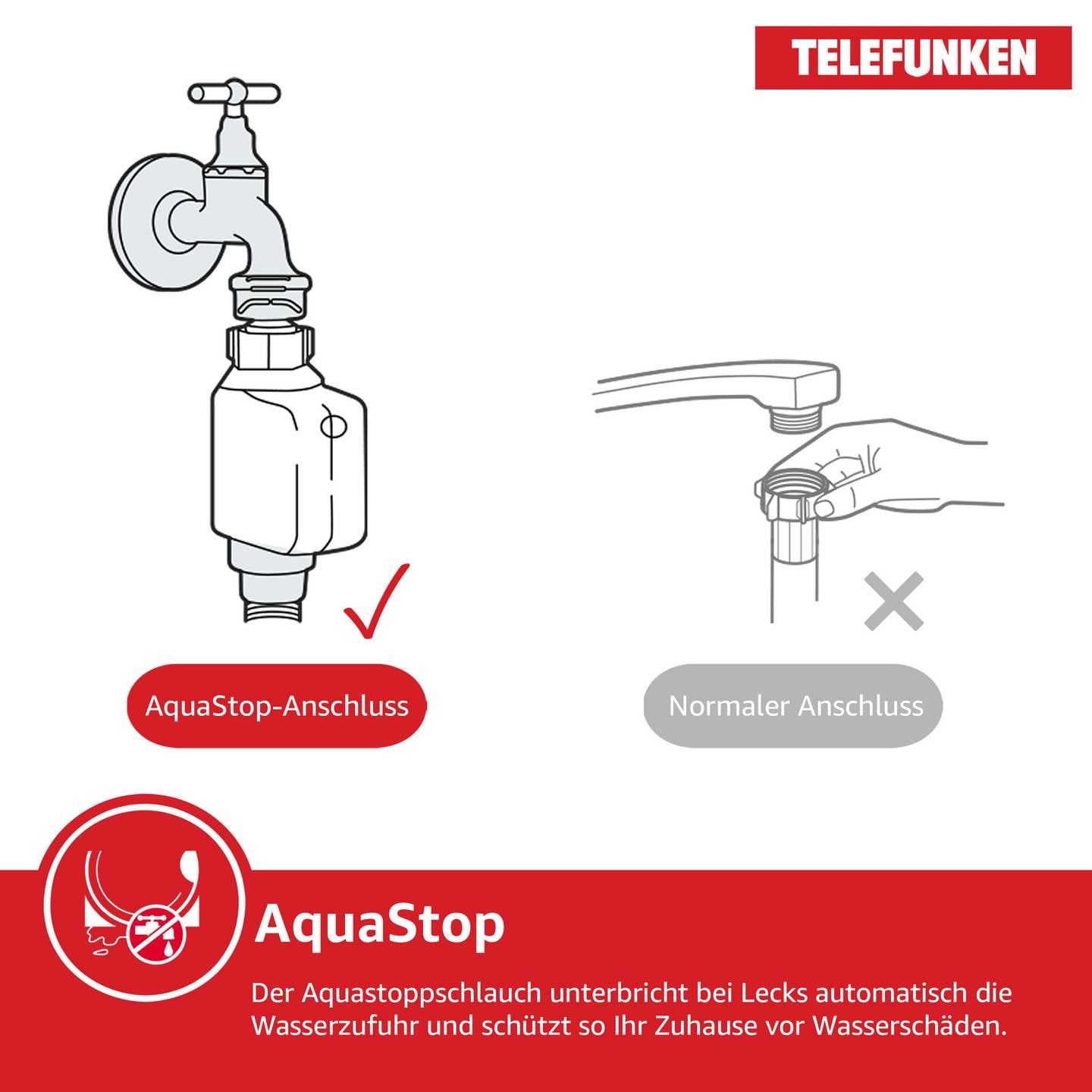 TELEFUNKEN

AquaStop-Anschluss

Normaler Anschluss

AquaStop

Der Aquastoppschlauch unterbricht bei Lecks automatisch die Wasserzufuhr und schützt so Ihr Zuhause vor Wasserschäden.