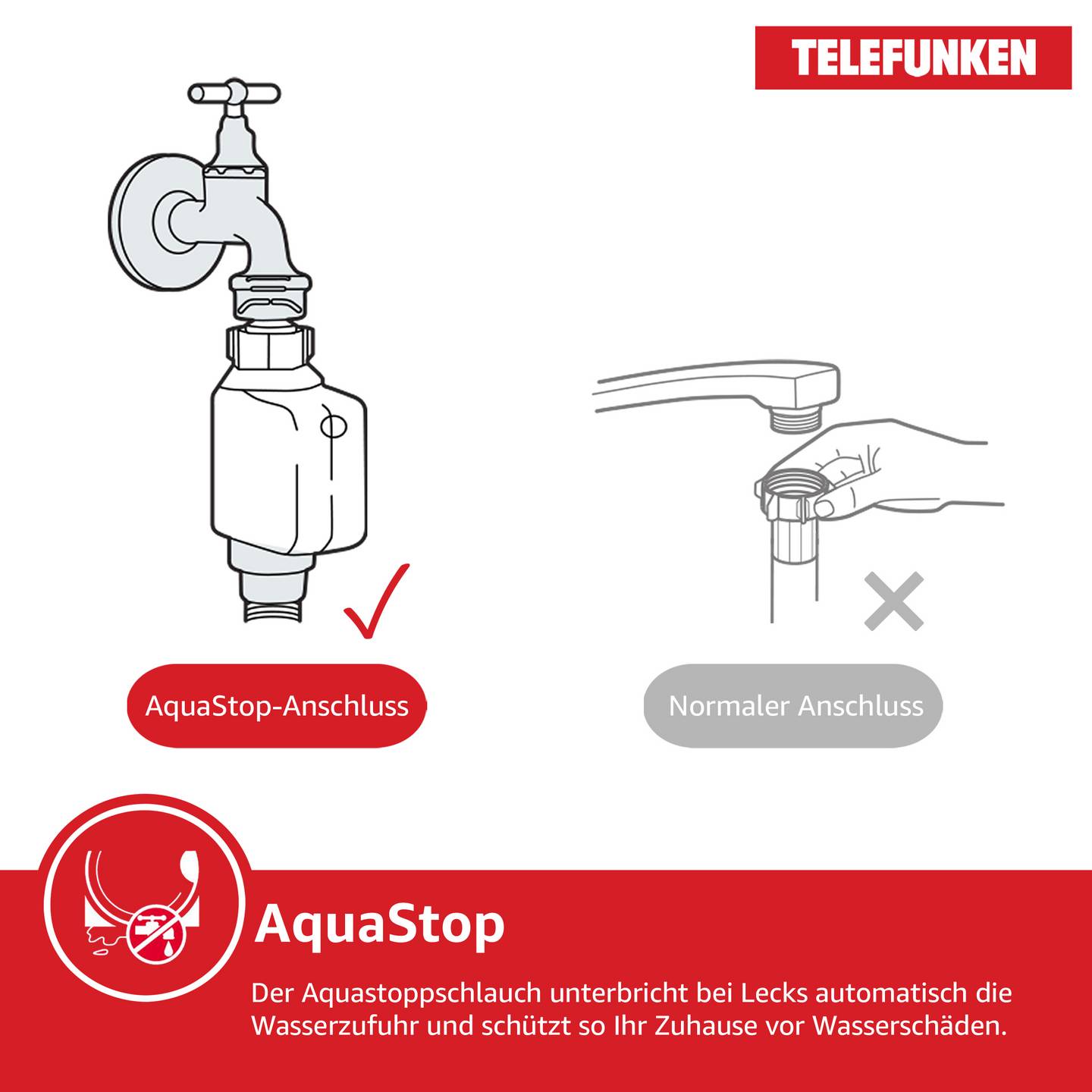 TELEFUNKEN

AquaStop-Anschluss

Normaler Anschluss

AquaStop

Der Aquastoppschlauch unterbricht bei Lecks automatisch die Wasserzufuhr und schützt so Ihr Zuhause vor Wasserschäden.